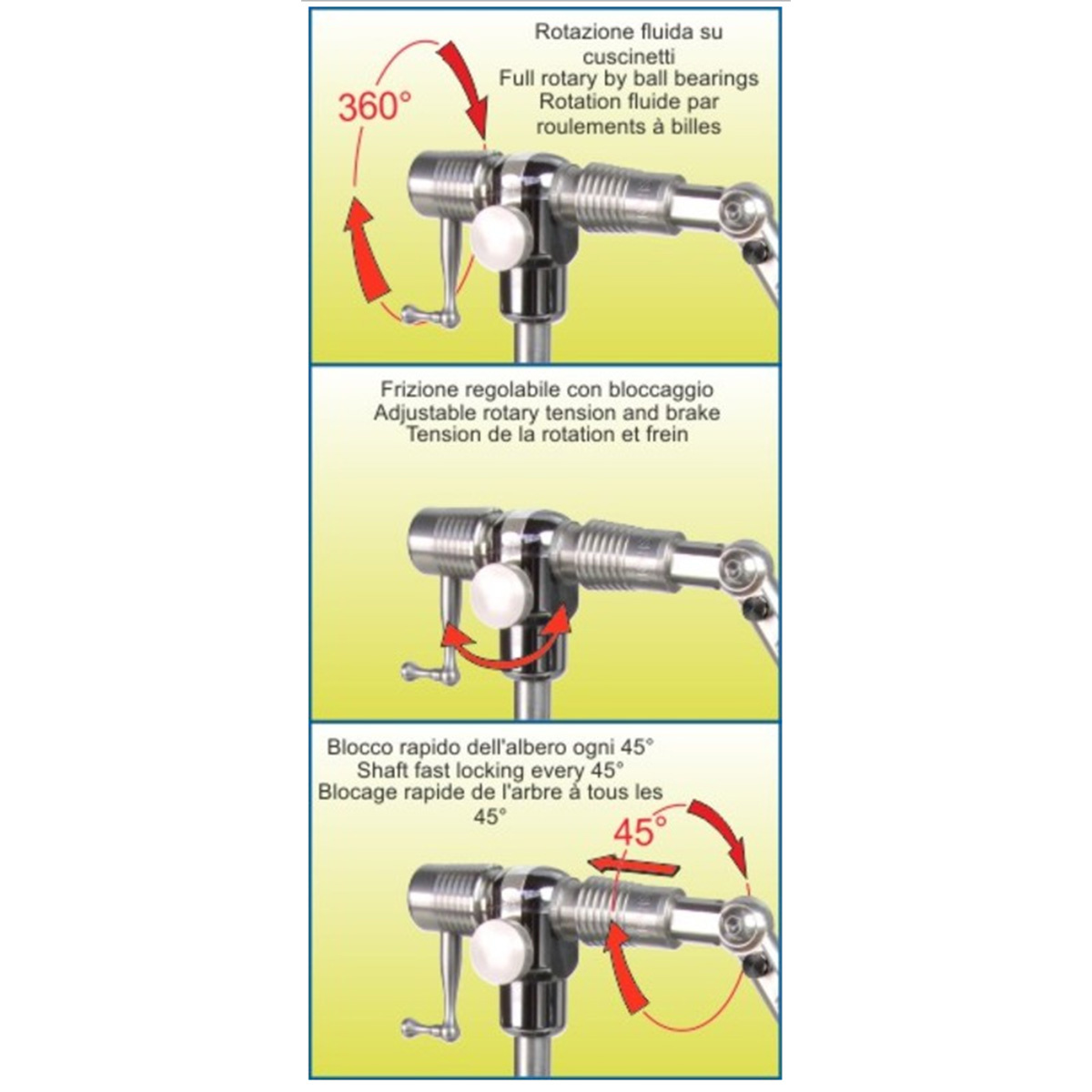 Rotazione fluida su cuscinetti
Full rotary by ball bearings
Rotation fluide par roulements à billes

360°

Frizione regolabile con bloccaggio
Adjustable rotary tension and brake
Tension de la rotation et frein

Blocco rapido dell'albero ogni 45°
Shaft fast locking every 45°
Blocage rapide de l'arbre à tous les 45°

45°